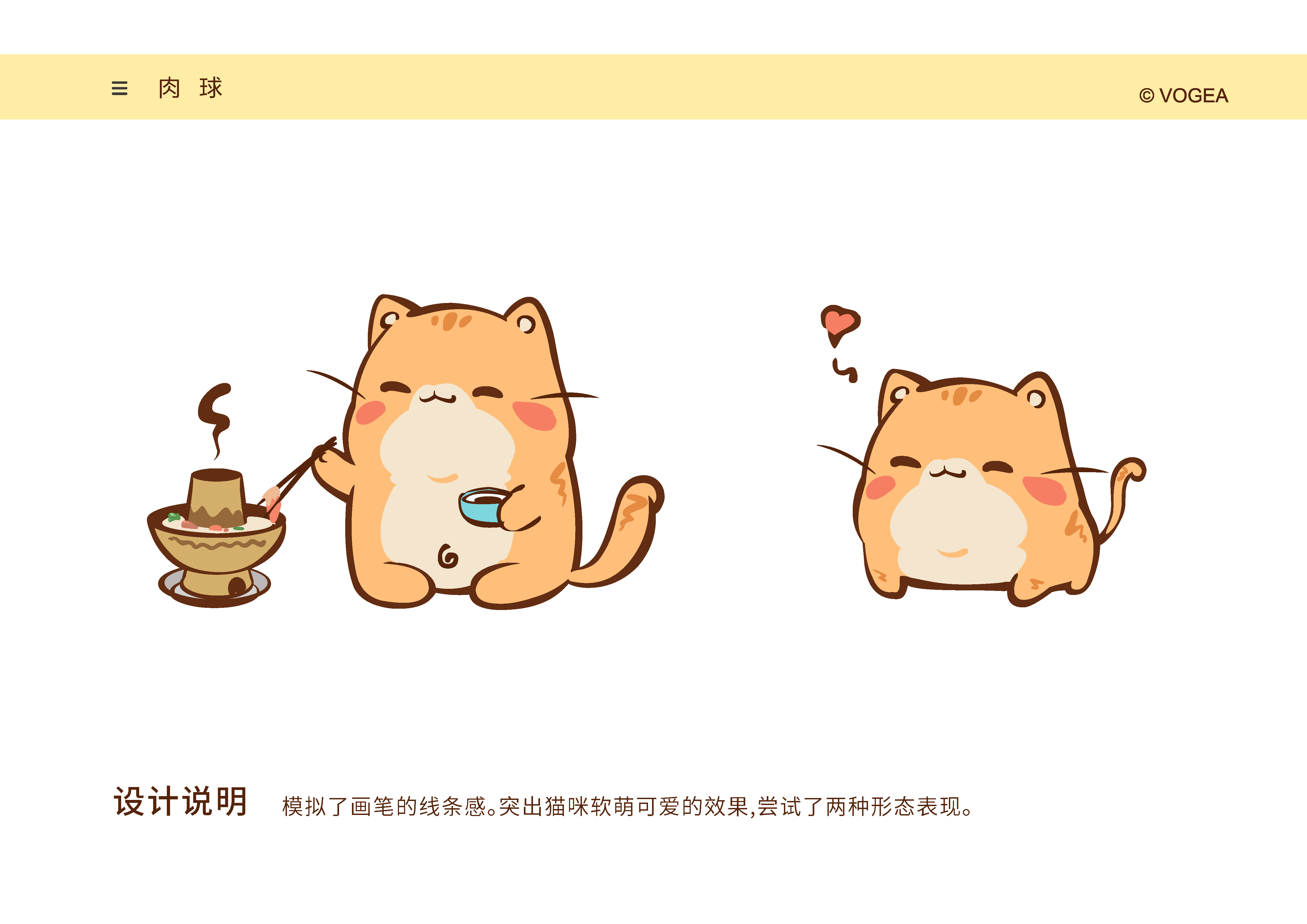 ≡ 肉 球

© VOGEA

设计说明 模拟了画笔的线条感。突出猫咪软萌可爱的效果,尝试了两种形态表现。